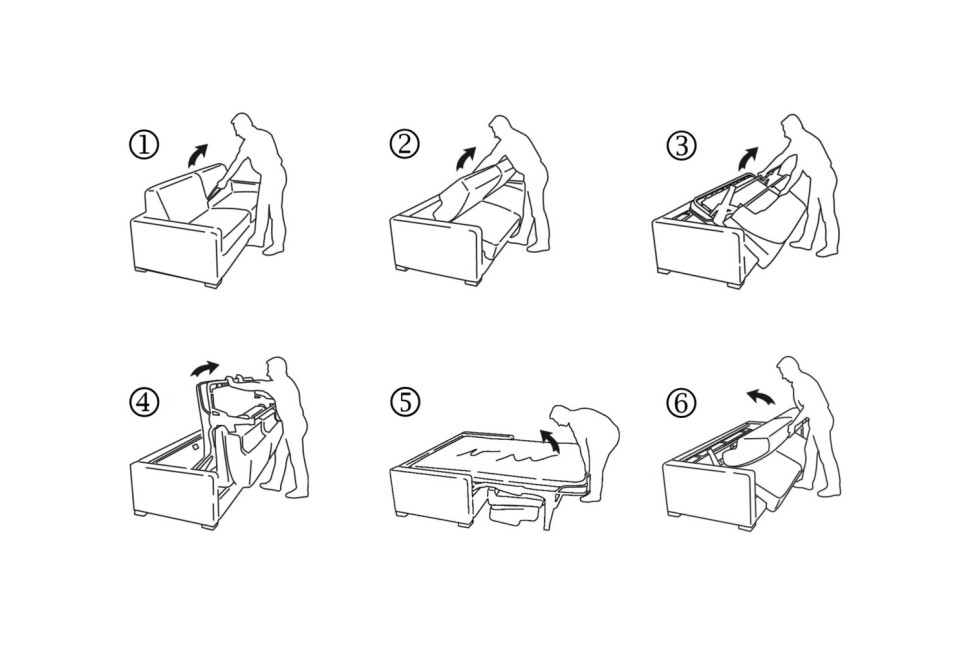 ①

②

③

④

⑤

⑥